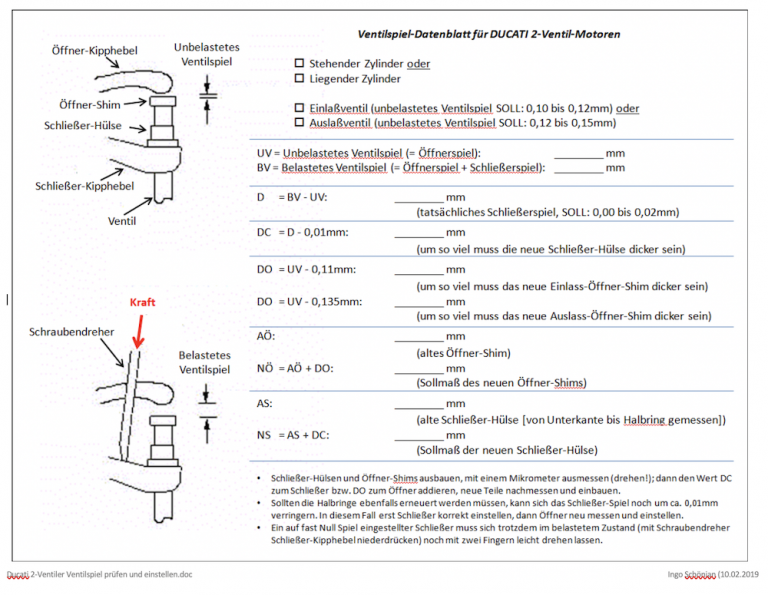 Öffner-Kipphebel

Unbelastetes Ventilspiel

Öffner-Shim

Schließer-Hülse

Schließer-Kipphebel

Ventil

Kraft

Schraubendreher

Belastetes Ventilspiel

Ventilspiel-Datenblatt für DUCATI 2-Ventil-Motoren

☐ Stehender Zylinder oder
☐ Liegender Zylinder

☐ Einlaßventil (unbelastetes Ventilspiel SOLL: 0,10 bis 0,12mm) oder
☐ Auslaßventil (unbelastetes Ventilspiel SOLL: 0,12 bis 0,15mm)

UV = Unbelastetes Ventilspiel (= Öffnerspiel): ________ mm
BV = Belastetes Ventilspiel (= Öffnerspiel + Schließerspiel): ________ mm

D = BV - UV: ________ mm
(tatsächliches Schließerspiel, SOLL: 0,00 bis 0,02mm)

DC = D - 0,01mm: ________ mm
(um so viel muss die neue Schließer-Hülse dicker sein)

DO = UV - 0,11mm: ________ mm
(um so viel muss das neue Einlass-Öffner-Shim dicker sein)

DO = UV - 0,135mm: ________ mm
(um so viel muss das neue Auslass-Öffner-Shim dicker sein)

AÖ: ________ mm
(altes Öffner-Shim)

NÖ = AÖ + DO: ________ mm
(Sollmaß des neuen Öffner-Shims)

AS: ________ mm
(alte Schließer-Hülse [von Unterkante bis Halbring gemessen])

NS = AS + DC: ________ mm
(Sollmaß der neuen Schließer-Hülse)

• Schließer-Hülsen und Öffner-Shims ausbauen, mit einem Mikrometer ausmessen (drehen!); dann den Wert DC zum Schließer bzw. DO zum Öffner addieren, neue Teile nachmessen und einbauen.
• Sollten die Halbringe ebenfalls erneuert werden müssen, kann sich das Schließer-Spiel noch um ca. 0,01mm verringern. In diesem Fall erst Schließer korrekt einstellen, dann Öffner neu messen und einstellen.
• Ein auf fast Null Spiel eingestellter Schließer muss sich trotzdem im belastetem Zustand (mit Schraubendreher Schließer-Kipphebel niederdrücken) noch mit zwei Fingern leicht drehen lassen.

Ducati 2-Ventiler Ventilspiel prüfen und einstellen.doc

Ingo Schönian (10.02.2019